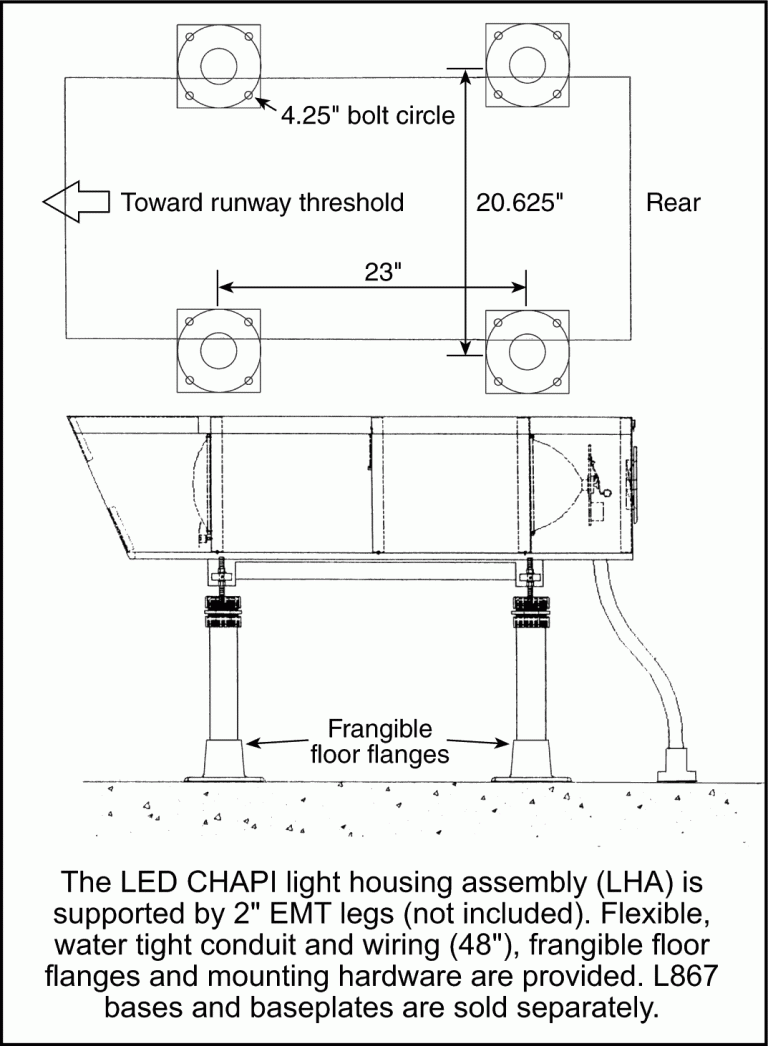 4.25" bolt circle

Toward runway threshold

20.625"

Rear

23"

Frangible floor flanges

The LED CHAPI light housing assembly (LHA) is supported by 2" EMT legs (not included). Flexible, water tight conduit and wiring (48"), frangible floor flanges and mounting hardware are provided. L867 bases and baseplates are sold separately.